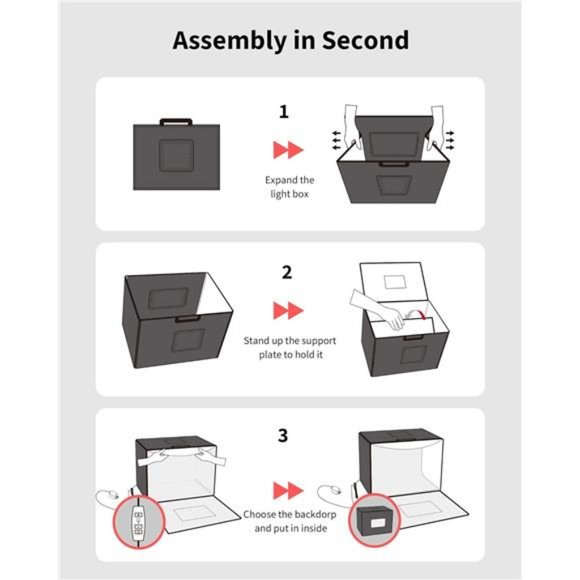 Assembly in Second

1

Expand the light box

2

Stand up the support plate to hold it

3

Choose the backdorp and put in inside